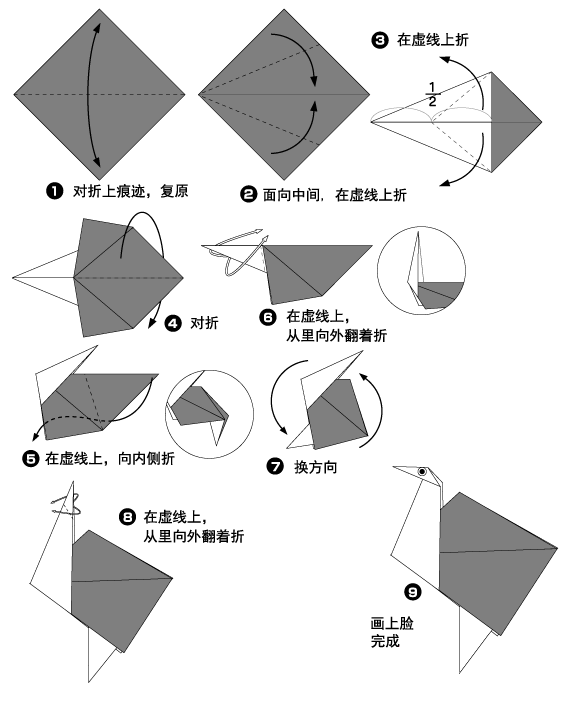 ❶ 对折上痕迹，复原

❷ 面向中间，在虚线上折

❸ 在虚线上折

$\frac{1}{2}$

❹ 对折

❻ 在虚线上，从里向外翻着折

❺ 在虚线上，向内侧折

❼ 换方向

❽ 在虚线上，从里向外翻着折

❾

画上脸
完成